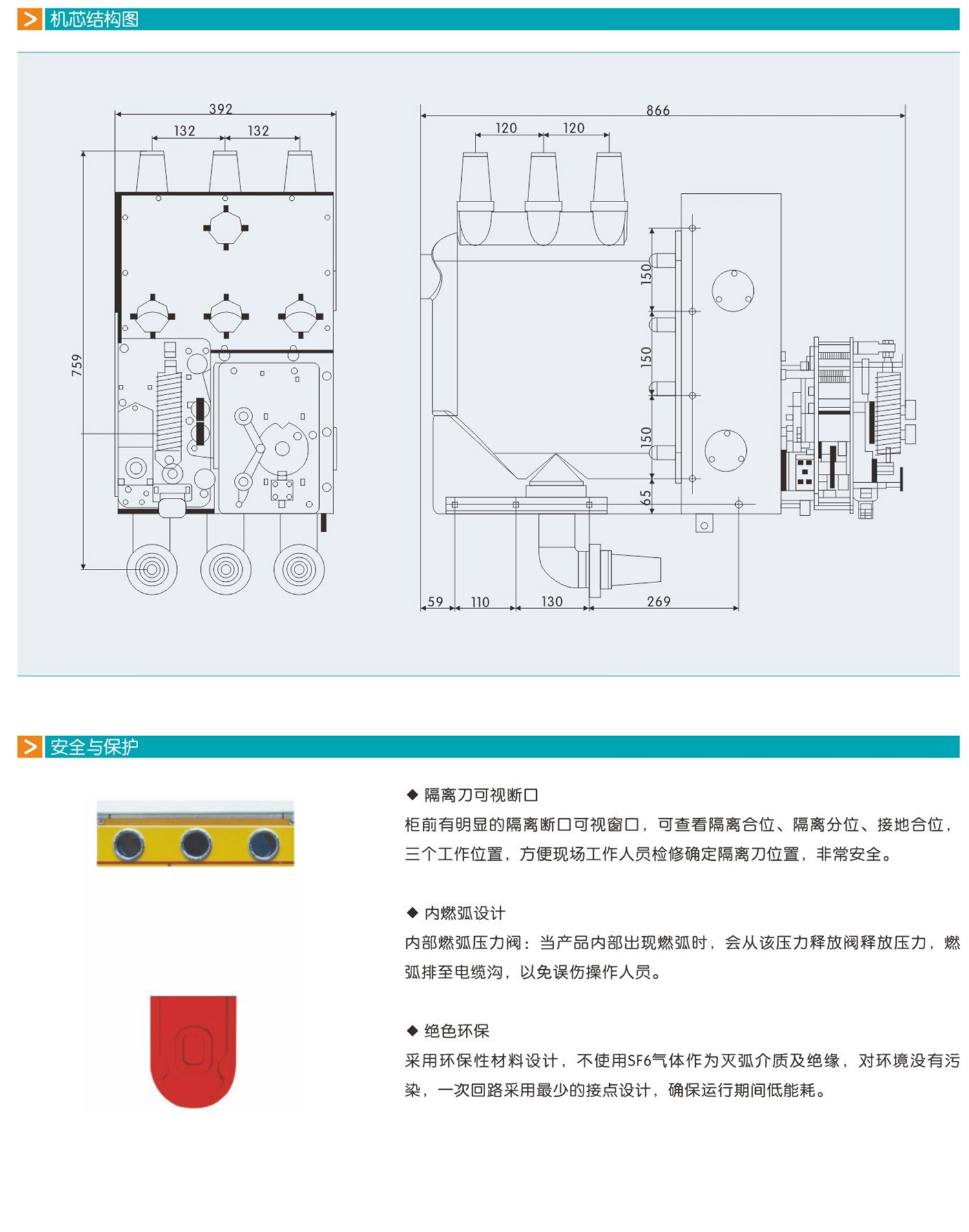 机芯结构图

392
132
132
759

866
120
120
150
150
150
65
59
110
130
269

安全与保护

◆ 隔离刀可视断口
柜前有明显的隔离断口可视窗口，可查看隔离合位、隔离分位、接地合位，三个工作位置，方便现场工作人员检修确定隔离刀位置，非常安全。

◆ 内燃弧设计
内部燃弧压力阀：当产品内部出现燃弧时，会从该压力释放阀释放压力，燃弧排至电缆沟，以免误伤操作人员。

◆ 绝色环保
采用环保性材料设计，不使用SF6气体作为灭弧介质及绝缘，对环境没有污染，一次回路采用最少的接点设计，确保运行期间低能耗。